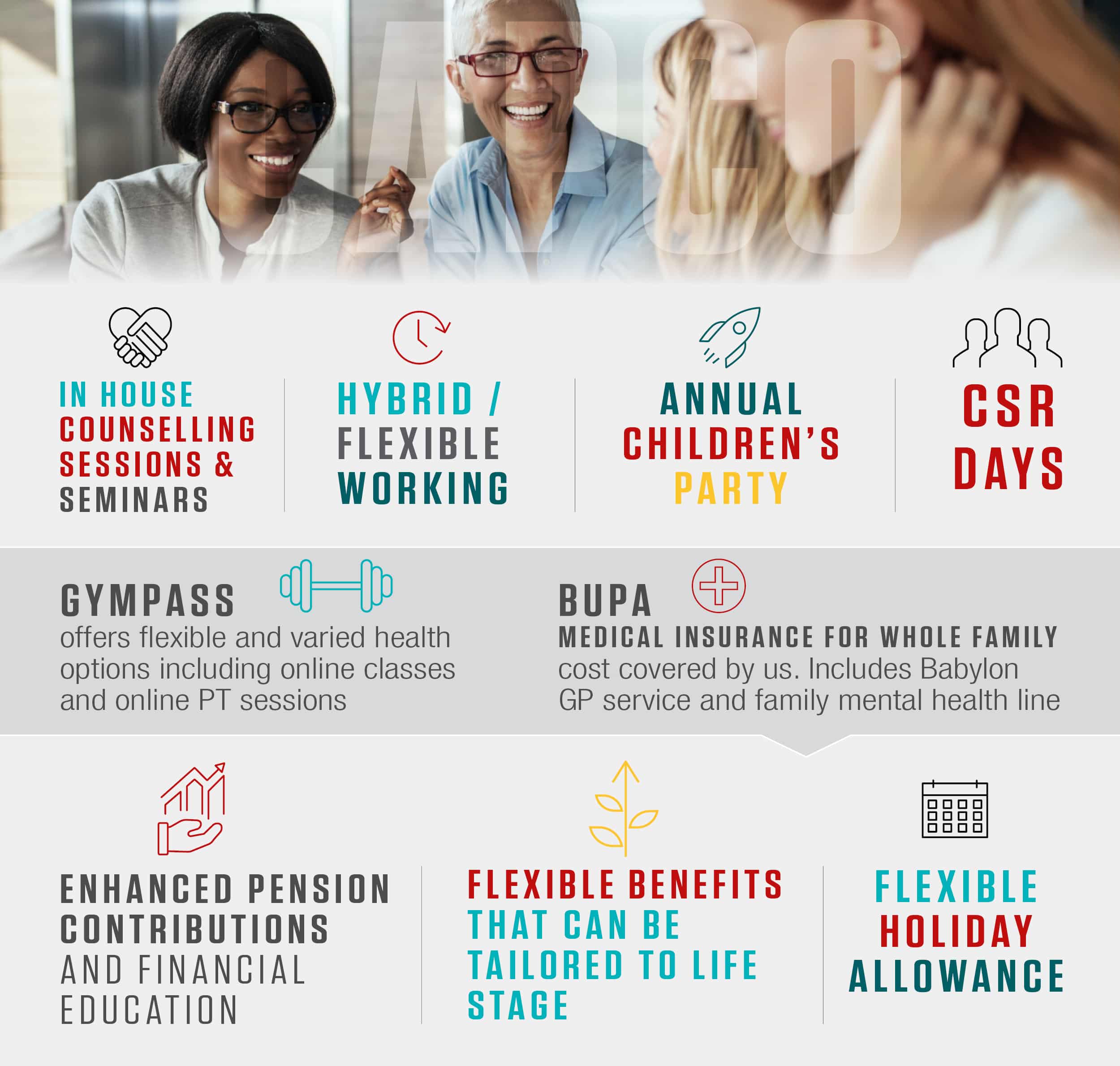 CAPCO

IN HOUSE COUNSELLING SESSIONS & SEMINARS

HYBRID / FLEXIBLE WORKING

ANNUAL CHILDREN'S PARTY

CSR DAYS

GYMPASS
offers flexible and varied health options including online classes and online PT sessions

BUPA
MEDICAL INSURANCE FOR WHOLE FAMILY
cost covered by us. Includes Babylon GP service and family mental health line

ENHANCED PENSION CONTRIBUTIONS AND FINANCIAL EDUCATION

FLEXIBLE BENEFITS THAT CAN BE TAILORED TO LIFE STAGE

FLEXIBLE HOLIDAY ALLOWANCE